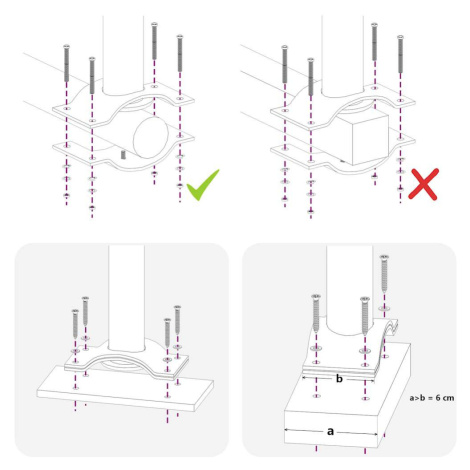 b

a>b = 6 cm

a