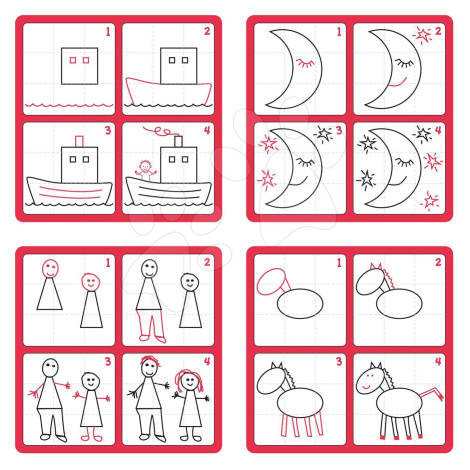 1
2
3
4
1
2
3
4
1
2
3
4
1
2
3
4