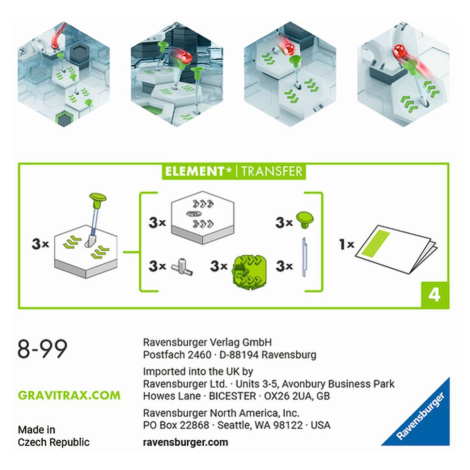 ELEMENT* | TRANSFER

3×

3×

3×

3×

3×

3×

1×

4

8-99

GRAVITRAX.COM

Made in
Czech Republic

Ravensburger Verlag GmbH
Postfach 2460 · D-88194 Ravensburg

Imported into the UK by
Ravensburger Ltd. · Units 3-5, Avonbury Business Park
Howes Lane · BICESTER · OX26 2UA, GB

Ravensburger North America, Inc.
PO Box 22868 · Seattle, WA 98122 · USA

ravensburger.com

Ravensburger