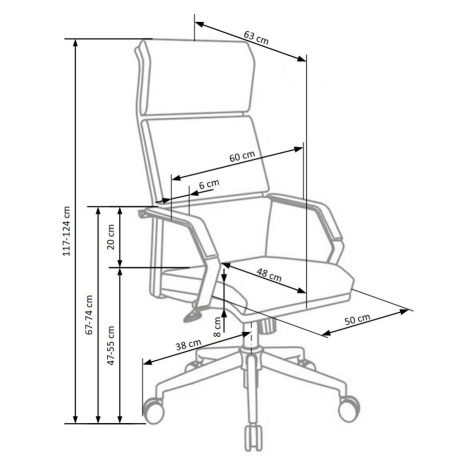 63 cm
60 cm
6 cm
117-124 cm
20 cm
67-74 cm
47-55 cm
48 cm
8 cm
50 cm
38 cm