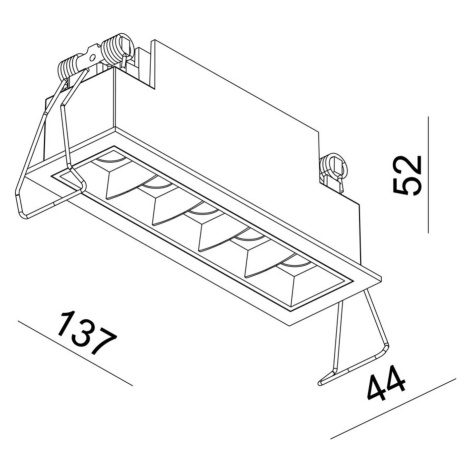 52

137

44