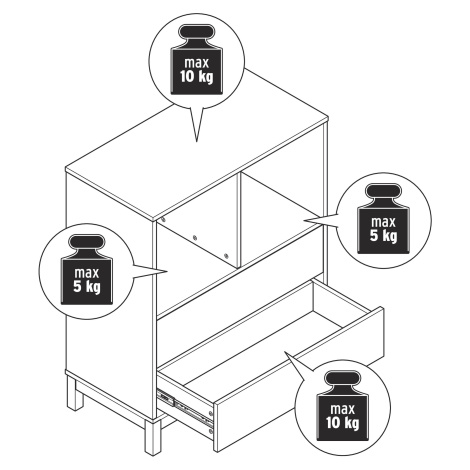 max
10 kg

max
5 kg

max
5 kg

max
10 kg