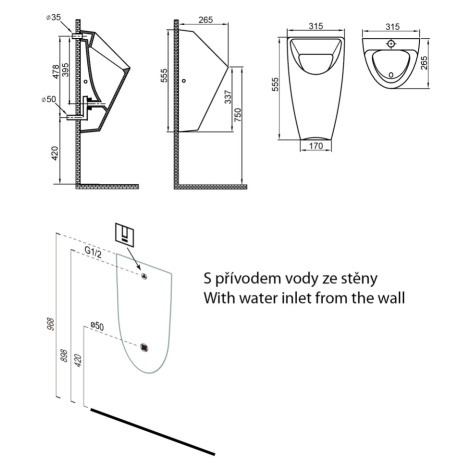 ø35
478
395
ø50
420
265
555
337
750
315
555
170
315
265

G1/2
ø50
968
898
420

S přívodem vody ze stěny
With water inlet from the wall