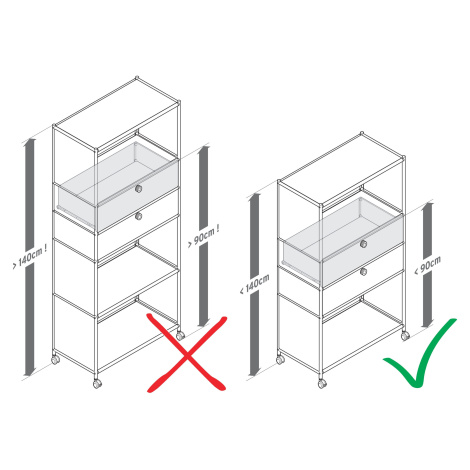 > 140cm !

> 90cm !

< 140cm

< 90cm