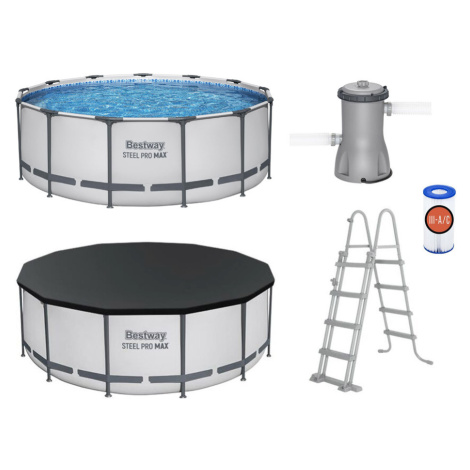 Bestway
STEEL PRO MAX

III-A/C

Bestway
STEEL PRO MAX