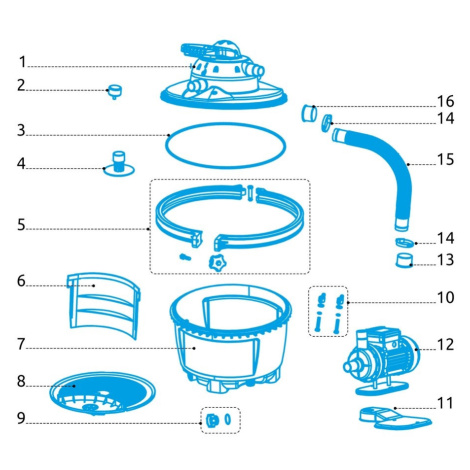 1
2
3
4
5
6
7
8
9
16
14
15
14
13
10
12
11