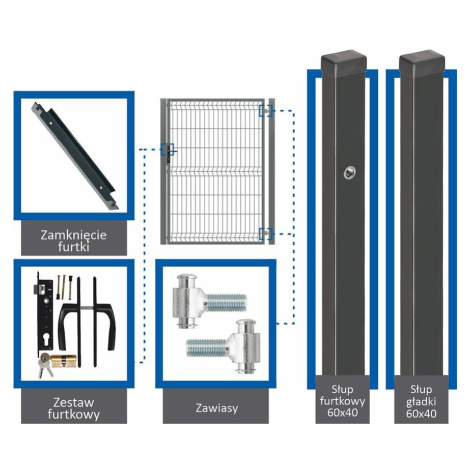 Zamknięcie furtki

Zestaw furtkowy

Zawiasy

Słup furtkowy 60x40

Słup gładki 60x40