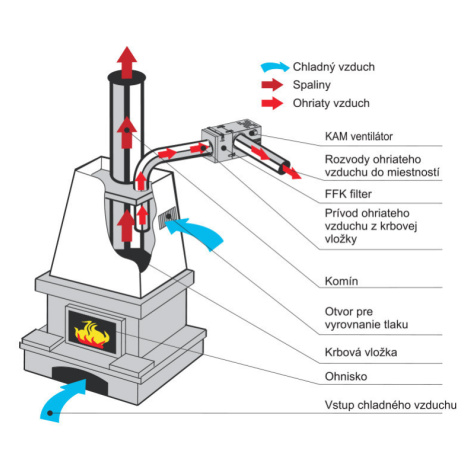 Chladný vzduch
Spaliny
Ohriaty vzduch

KAM ventilátor
Rozvody ohriateho vzduchu do miestností
FFK filter
Prívod ohriateho vzduchu z krbovej vložky
Komín
Otvor pre vyrovnanie tlaku
Krbová vložka
Ohnisko
Vstup chladného vzduchu