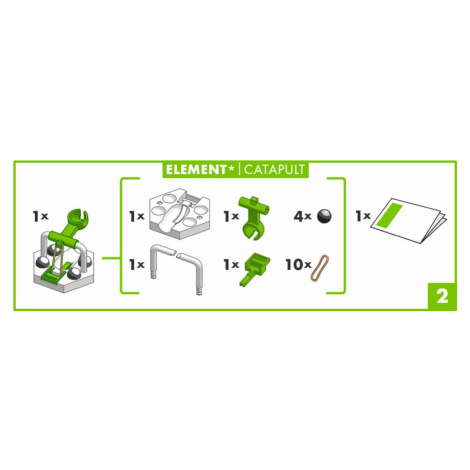 ELEMENT* | CATAPULT

1×

1×

1×

4×

1×

1×

1×

10×

2