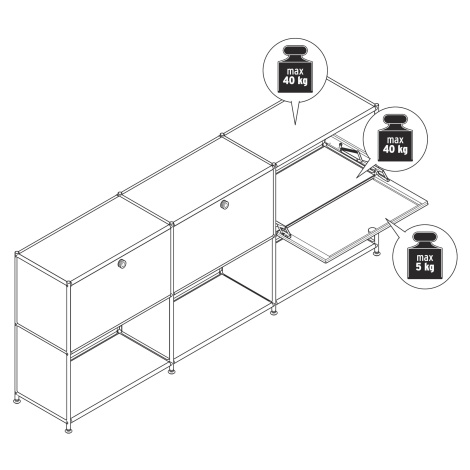 max
40 kg

max
40 kg

max
5 kg