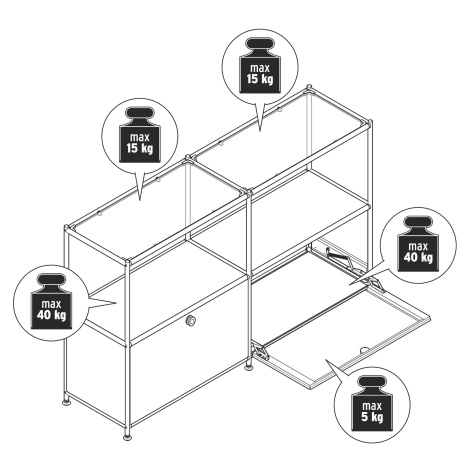 max
15 kg

max
15 kg

max
40 kg

max
40 kg

max
5 kg