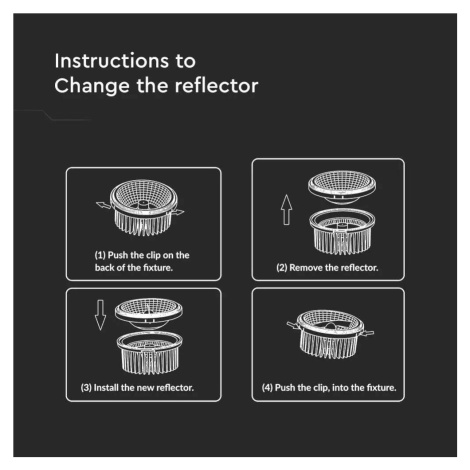 Instructions to
Change the reflector

(1) Push the clip on the back of the fixture.

(2) Remove the reflector.

(3) Install the new reflector.

(4) Push the clip, into the fixture.