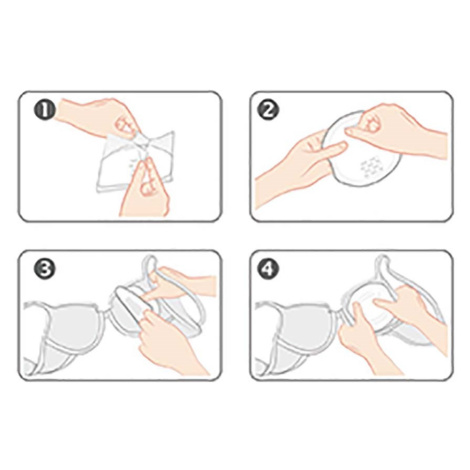 1

2

3

4