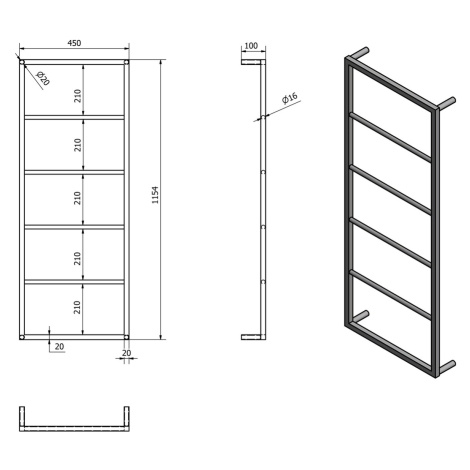 450

Ø20

210

210

210

210

210

1154

20

20

100

Ø16