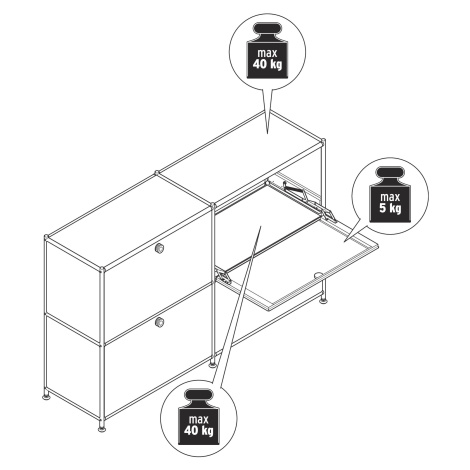 max
40 kg

max
5 kg

max
40 kg