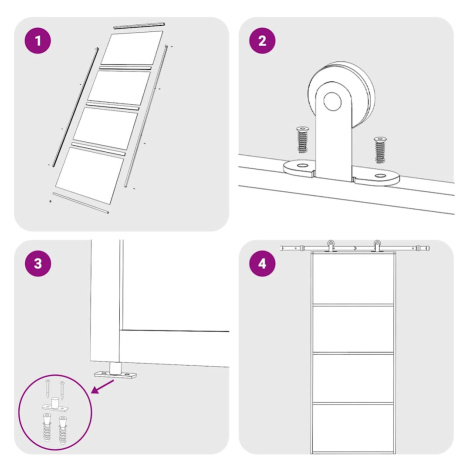 1

2

3

4