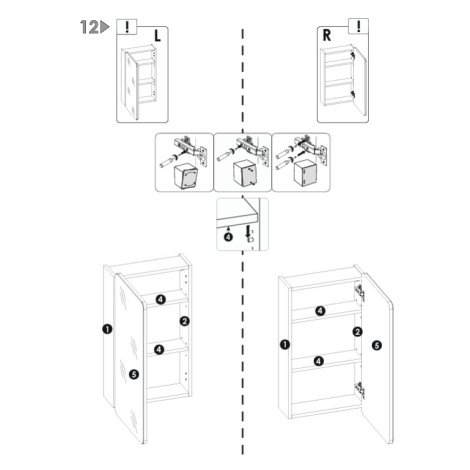 12
!
L
R
!
4
4
2
1
4
5
4
2
1
5
4