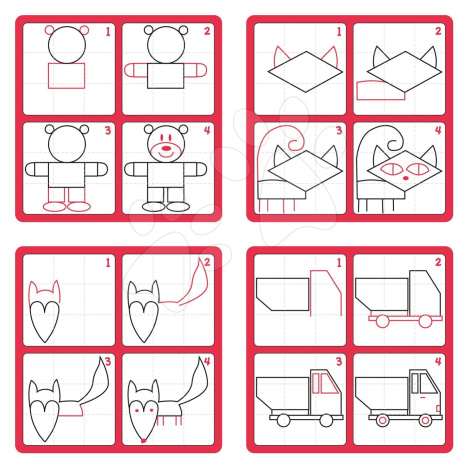 1
2
3
4

1
2
3
4

1
2
3
4

1
2
3
4