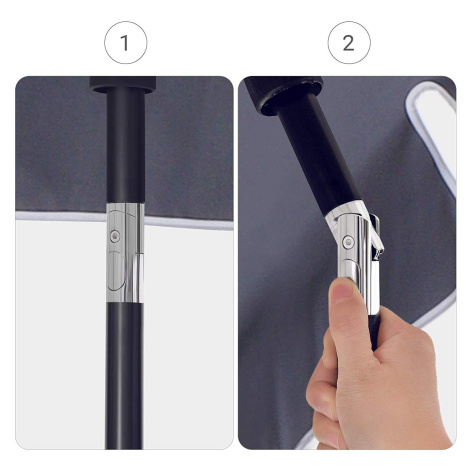 1

2