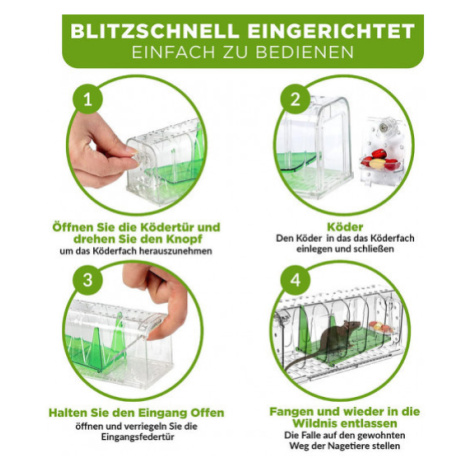 BLITZSCHNELL EINGERICHTET
EINFACH ZU BEDIENEN

1

Öffnen Sie die Ködertür und drehen Sie den Knopf
um das Köderfach herauszunehmen

2

Köder
Den Köder in das das Köderfach einlegen und schließen

3

Halten Sie den Eingang Offen
öffnen und verriegeln Sie die Eingangsfedertür

4

Fangen und wieder in die Wildnis entlassen
Die Falle auf den gewohnten Weg der Nagetiere stellen