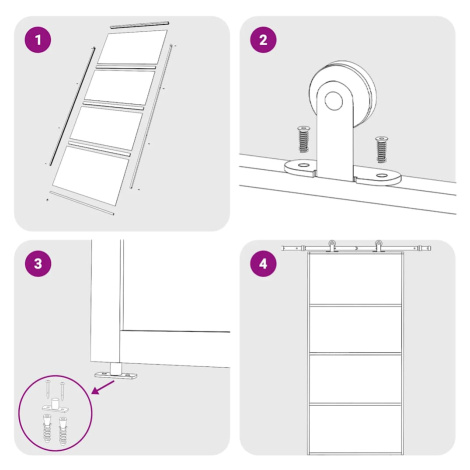 1

2

3

4