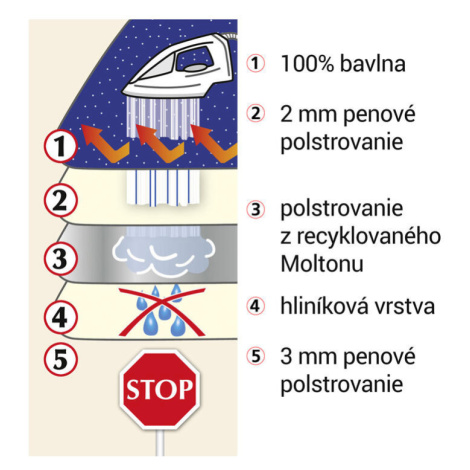 1
2
3
4
5
STOP

1 100% bavlna

2 2 mm penové polstrovanie

3 polstrovanie z recyklovaného Moltonu

4 hliníková vrstva

5 3 mm penové polstrovanie