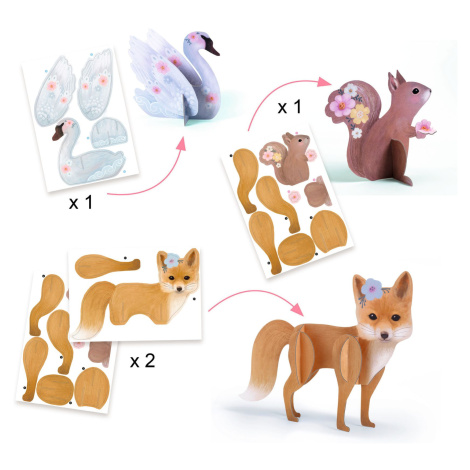 x 1

x 1

x 2