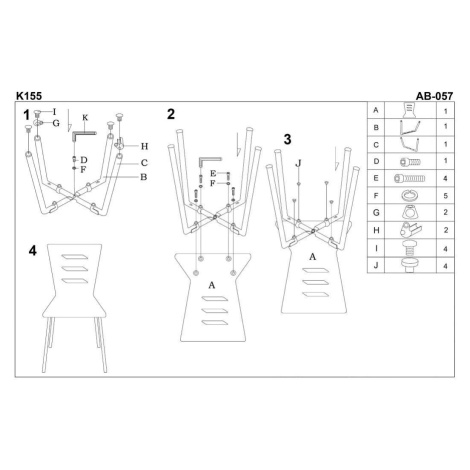 K155

AB-057

1

I
G
K
H
D
F
C
B

2

E
F
A

3

J
A

4

| A | | 1 |
|---|---|---|
| B | | 1 |
| C | | 1 |
| D | | 1 |
| E | | 4 |
| F | | 5 |
| G | | 2 |
| H | | 2 |
| I | | 4 |
| J | | 4 |