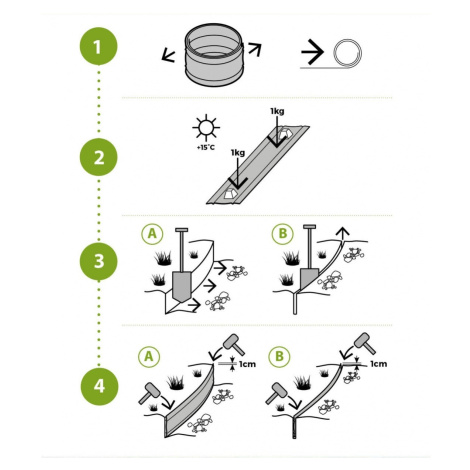 1

2

+15°C

1kg

1kg

3

A

B

4

A

1cm

B

1cm