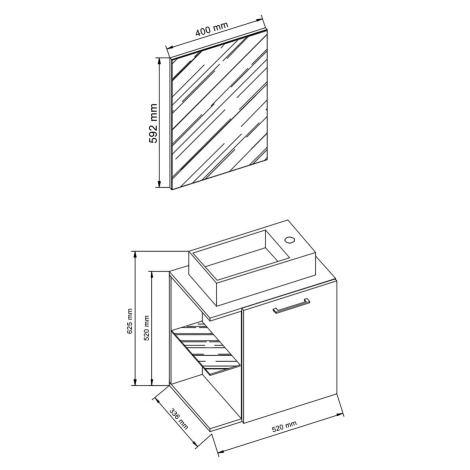 400 mm

592 mm

625 mm

520 mm

336 mm

520 mm