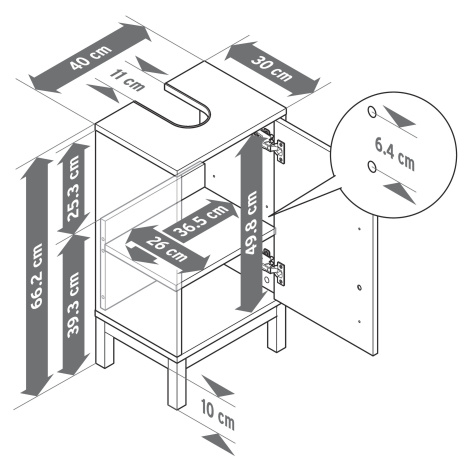 40 cm
11 cm
30 cm
6.4 cm
66.2 cm
25.3 cm
39.3 cm
36.5 cm
26 cm
49.8 cm
10 cm