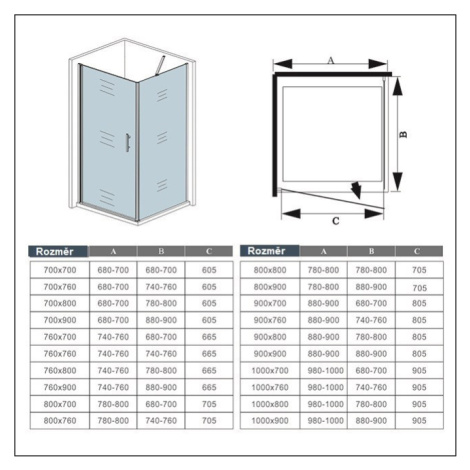 A

B

C

| Rozměr | A | B | C |
|---|---|---|---|
| 700x700 | 680-700 | 680-700 | 605 |
| 700x760 | 680-700 | 740-760 | 605 |
| 700x800 | 680-700 | 780-800 | 605 |
| 700x900 | 680-700 | 880-900 | 605 |
| 760x700 | 740-760 | 680-700 | 665 |
| 760x760 | 740-760 | 740-760 | 665 |
| 760x800 | 740-760 | 780-800 | 665 |
| 760x900 | 740-760 | 880-900 | 665 |
| 800x700 | 780-800 | 680-700 | 705 |
| 800x760 | 780-800 | 740-760 | 705 |

| Rozměr | A | B | C |
|---|---|---|---|
| 800x800 | 780-800 | 780-800 | 705 |
| 800x900 | 780-800 | 880-900 | 705 |
| 900x700 | 880-900 | 680-700 | 805 |
| 900x760 | 880-900 | 740-760 | 805 |
| 900x800 | 880-900 | 780-800 | 805 |
| 900x900 | 880-900 | 880-900 | 805 |
| 1000x700 | 980-1000 | 680-700 | 905 |
| 1000x760 | 980-1000 | 740-760 | 905 |
| 1000x800 | 980-1000 | 780-800 | 905 |
| 1000x900 | 980-1000 | 880-900 | 905 |