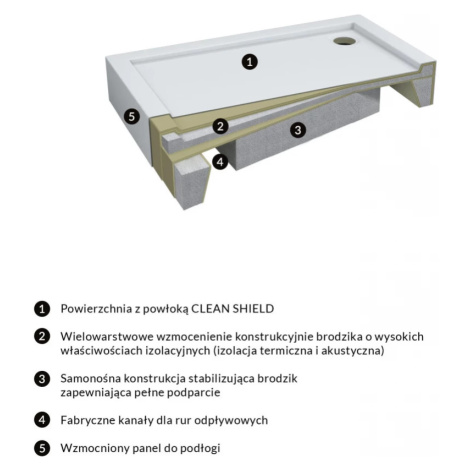 1

5

2

3

4

1 Powierzchnia z powłoką CLEAN SHIELD

2 Wielowarstwowe wzmocenienie konstrukcyjnie brodzika o wysokich właściwościach izolacyjnych (izolacja termiczna i akustyczna)

3 Samonośna konstrukcja stabilizująca brodzik zapewniająca pełne podparcie

4 Fabryczne kanały dla rur odpływowych

5 Wzmocniony panel do podłogi