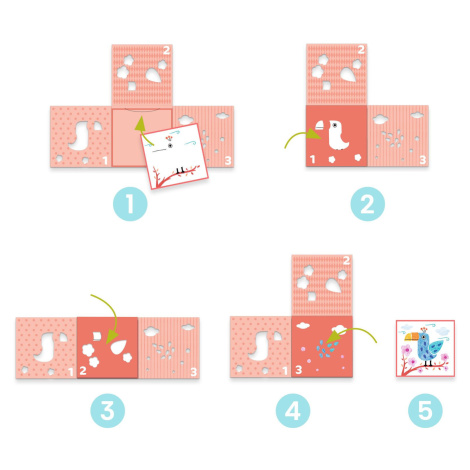 2
1
3
1

2
1
3
2

1
2
3
3

2
1
3
4

5