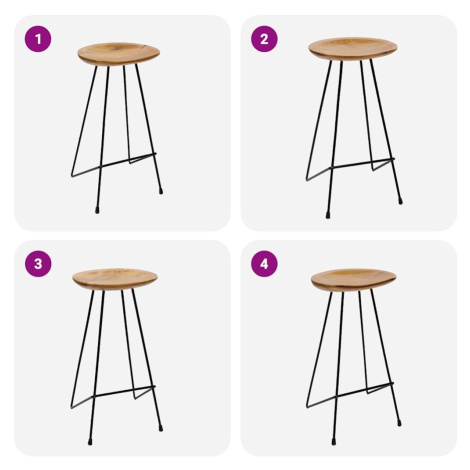 1

2

3

4