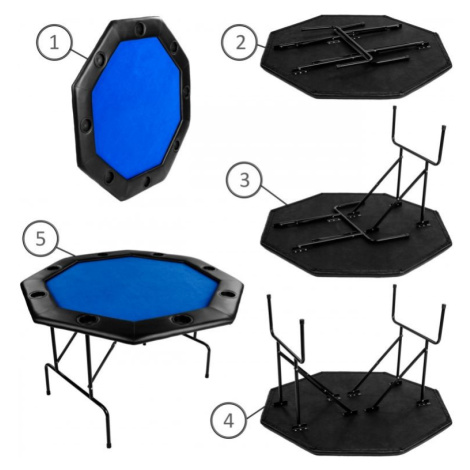 1
2
3
5
4