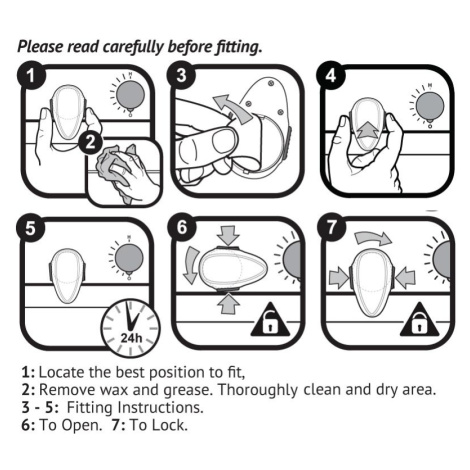 Please read carefully before fitting.

1

2

3

4

5

24h

6

7

1: Locate the best position to fit,
2: Remove wax and grease. Thoroughly clean and dry area.
3 - 5: Fitting Instructions.
6: To Open. 7: To Lock.