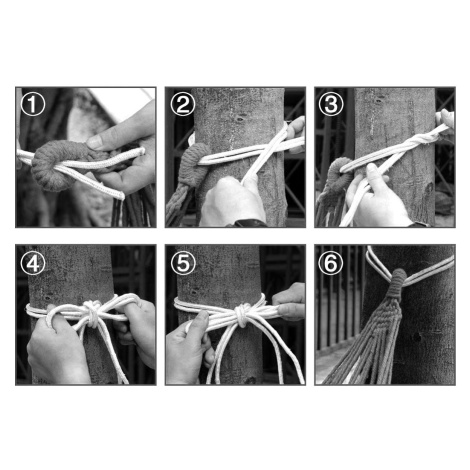 ①
②
③
④
⑤
⑥