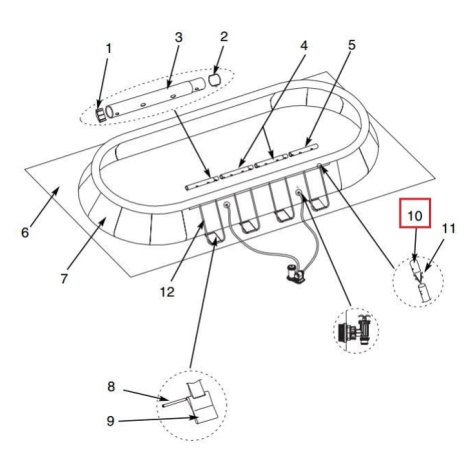 1
3
2
4
5
6
7
12
10
11
8
9