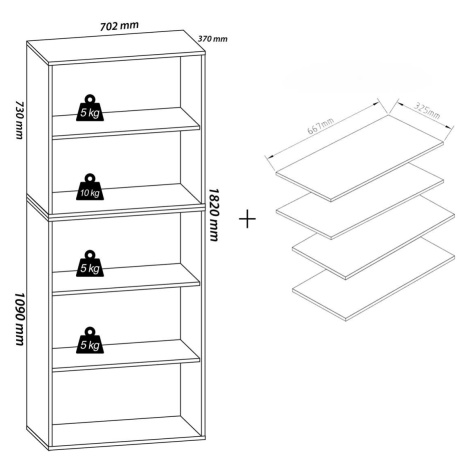 702 mm
370 mm
730 mm
5 kg
10 kg
1820 mm
5 kg
1090 mm
5 kg
+
667mm
325mm