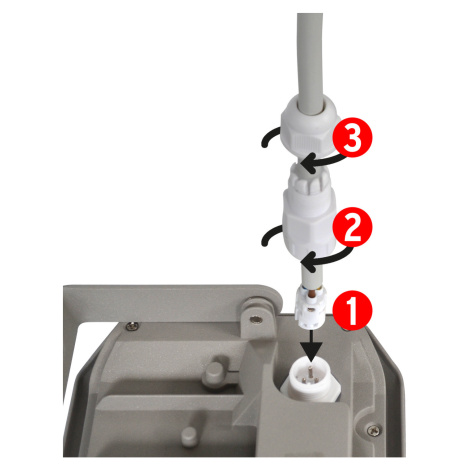 3
2
1