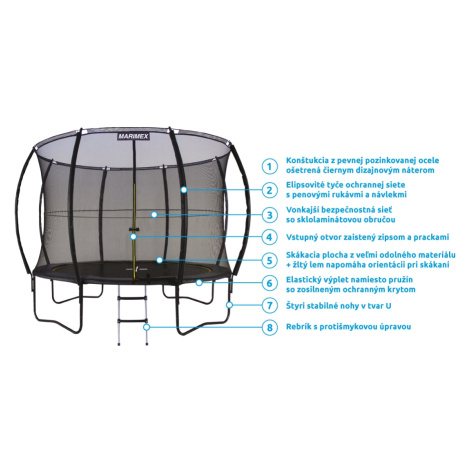 MARIMEX

1 Konštukcia z pevnej pozinkovanej ocele ošetrená čiernym dizajnovým náterom

2 Elipsovité tyče ochrannej siete s penovými rukávmi a návlekmi

3 Vonkajší bezpečnostná sieť so sklolaminátovou obručou

4 Vstupný otvor zaistený zipsom a prackami

5 Skákacia plocha z veľmi odolného materiálu + žltý lem napomáha orientácii pri skákaní

6 Elastický výplet namiesto pružín so zosilneným ochranným krytom

7 Štyri stabilné nohy v tvar U

8 Rebrík s protišmykovou úpravou