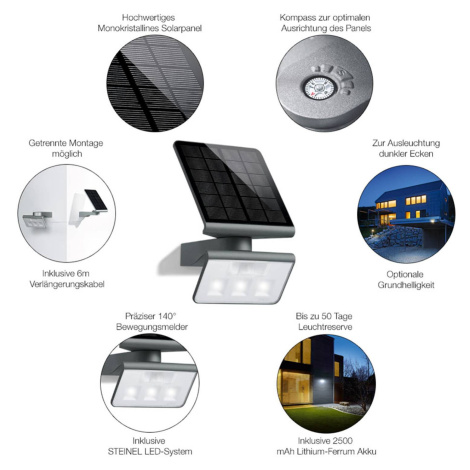 Hochwertiges Monokristallines Solarpanel

Kompass zur optimalen Ausrichtung des Panels

Getrennte Montage möglich

Zur Ausleuchtung dunkler Ecken

Inklusive 6m Verlängerungskabel

Optionale Grundhelligkeit

Präziser 140° Bewegungsmelder

Bis zu 50 Tage Leuchtreserve

Inklusive STEINEL LED-System

Inklusive 2500 mAh Lithium-Ferrum Akku