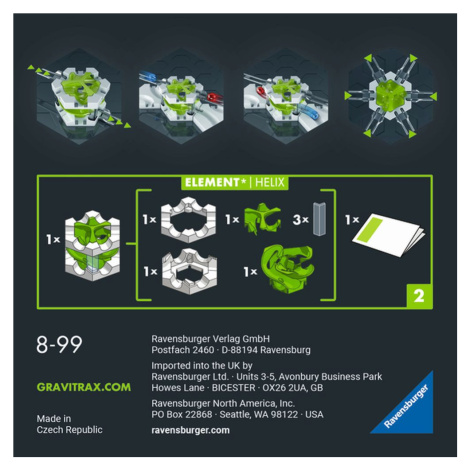 ELEMENT* | HELIX

1×

1×

1×

3×

1×

1×

1×

2

8-99

GRAVITRAX.COM

Made in Czech Republic

Ravensburger Verlag GmbH
Postfach 2460 · D-88194 Ravensburg

Imported into the UK by
Ravensburger Ltd. · Units 3-5, Avonbury Business Park
Howes Lane · BICESTER · OX26 2UA, GB

Ravensburger North America, Inc.
PO Box 22868 · Seattle, WA 98122 · USA

ravensburger.com

Ravensburger