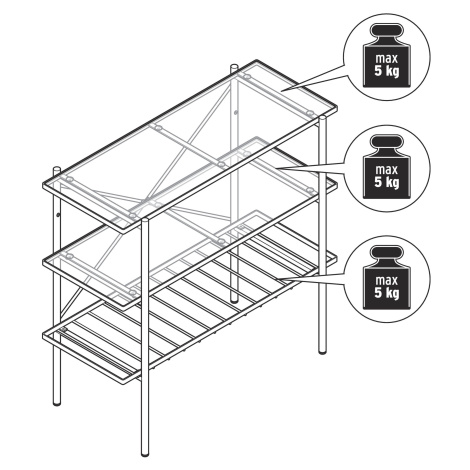 max
5 kg

max
5 kg

max
5 kg