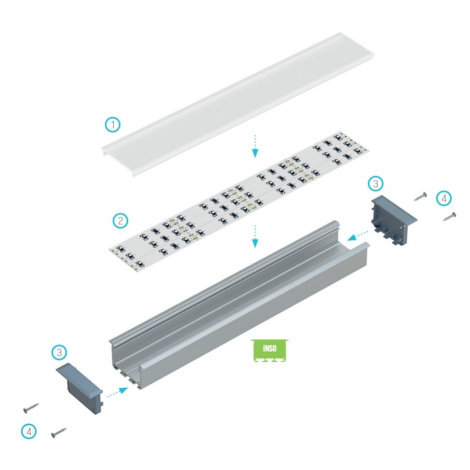 1

2

3

4

INSO

3

4