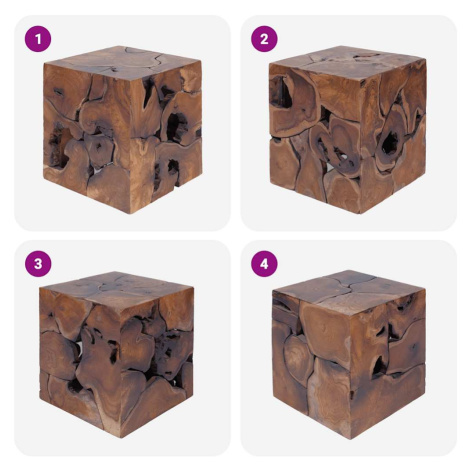 1

2

3

4