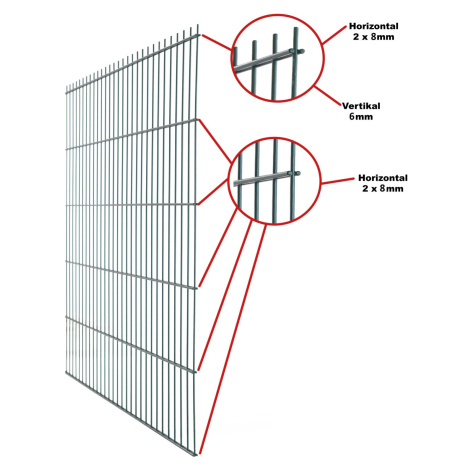 Horizontal
2 x 8mm

Vertikal
6mm

Horizontal
2 x 8mm