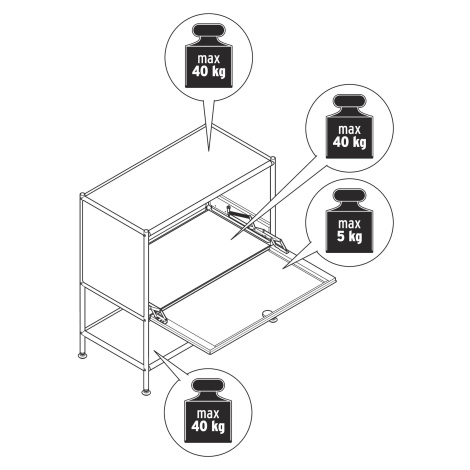 max
40 kg

max
40 kg

max
5 kg

max
40 kg