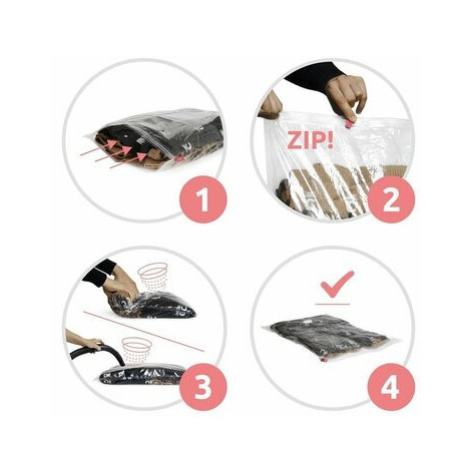 1

ZIP!

2

3

4